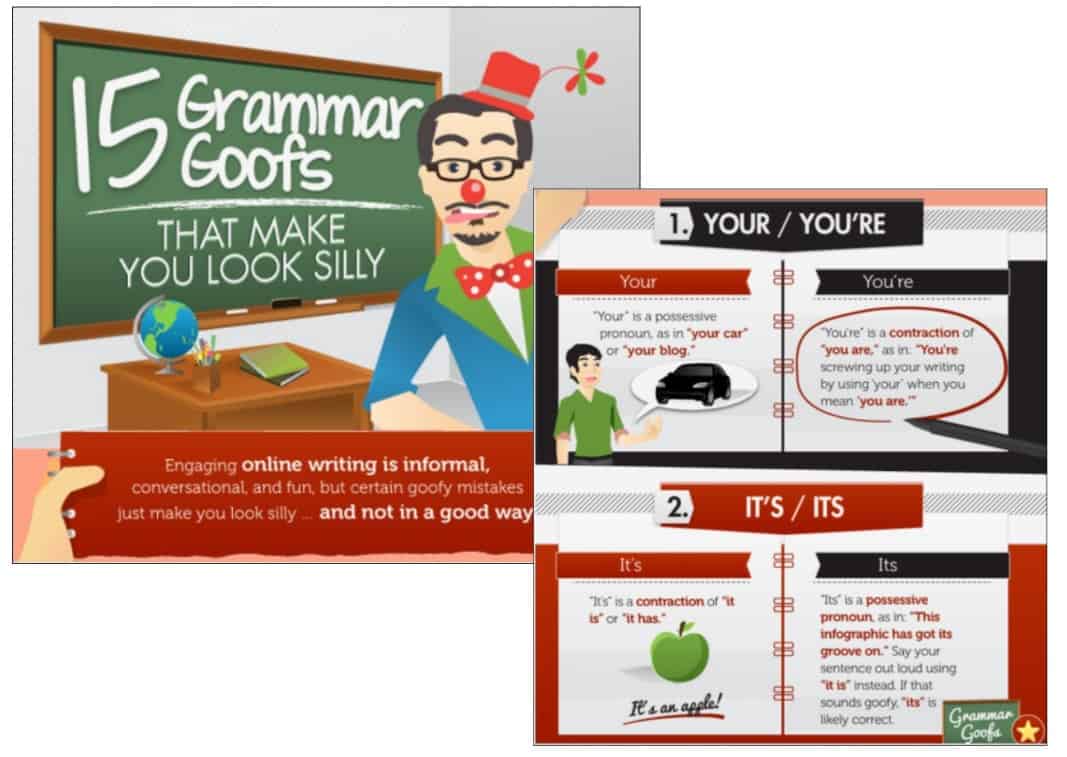 15 Grammar Goofs

THAT MAKE YOU LOOK SILLY

Engaging online writing is informal, conversational, and fun, but certain goofy mistakes just make you look silly ... and not in a good way

1. YOUR / YOU'RE

Your

"Your" is a possessive pronoun, as in "your car" or "your blog."

You're

"You're" is a contraction of "you are," as in: "You're screwing up your writing by using 'your' when you mean 'you are.'"

2. IT'S / ITS

It's

"It's" is a contraction of "it is" or "it has."

It's an apple!

Its

"Its" is a possessive pronoun, as in: "This infographic has got its groove on." Say your sentence out loud using "it is" instead. If that sounds goofy, "its" is likely correct.

Grammar Goofs